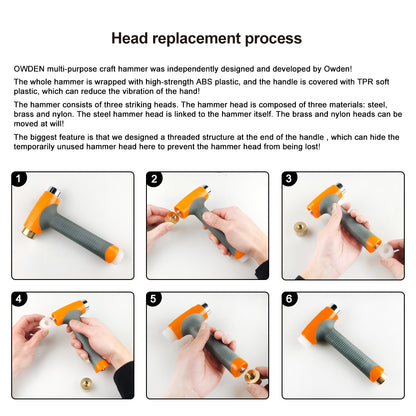 Head replacement process

OWDEN multi-purpose craft hammer was independently designed and developed by Owden!

The whole hammer is wrapped with high-strength ABS plastic, and the handle is covered with TPR soft plastic, which can reduce the vibration of the hand!

The hammer consists of three striking heads. The hammer head is composed of three materials: steel, brass and nylon. The steel hammer head is linked to the hammer itself. The brass and nylon heads can be moved at will!

The biggest feature is that we designed a threaded structure at the end of the handle , which can hide the temporarily unused hammer head here to prevent the hammer head from being lost!

1

2

3

4

5

6