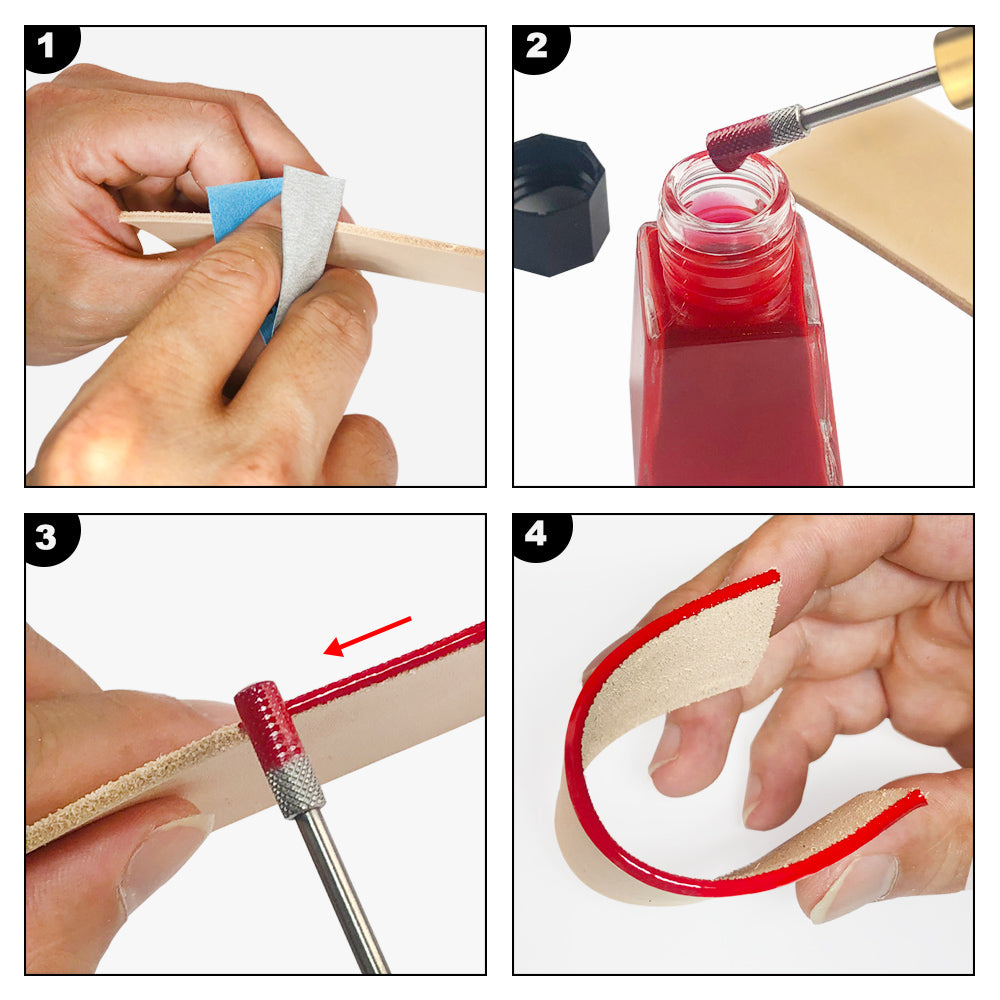 1

2

3

4