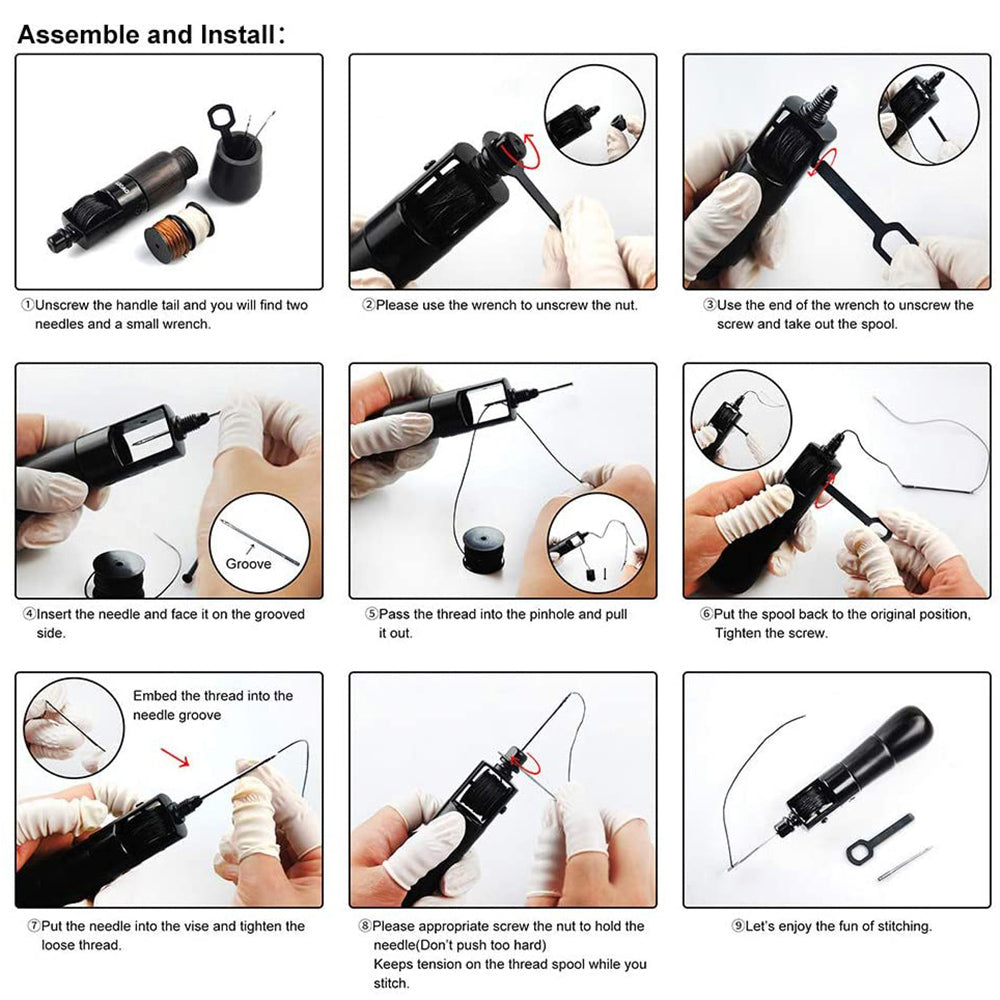 Assemble and Install:

①Unscrew the handle tail and you will find two needles and a small wrench.

②Please use the wrench to unscrew the nut.

③Use the end of the wrench to unscrew the screw and take out the spool.

Groove

④Insert the needle and face it on the grooved side.

⑤Pass the thread into the pinhole and pull it out.

⑥Put the spool back to the original position, Tighten the screw.

Embed the thread into the needle groove

⑦Put the needle into the vise and tighten the loose thread.

⑧Please appropriate screw the nut to hold the needle(Don't push too hard)
Keeps tension on the thread spool while you stitch.

⑨Let's enjoy the fun of stitching.