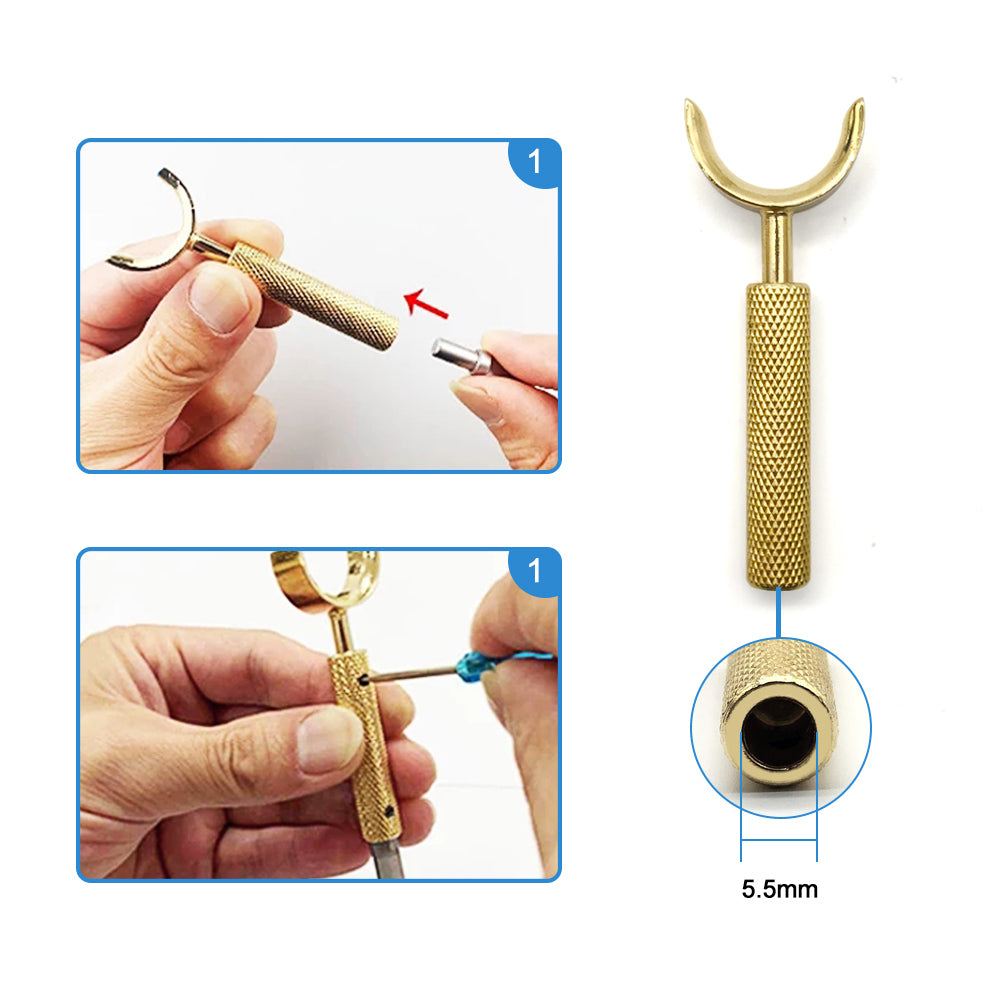 1

1

5.5mm