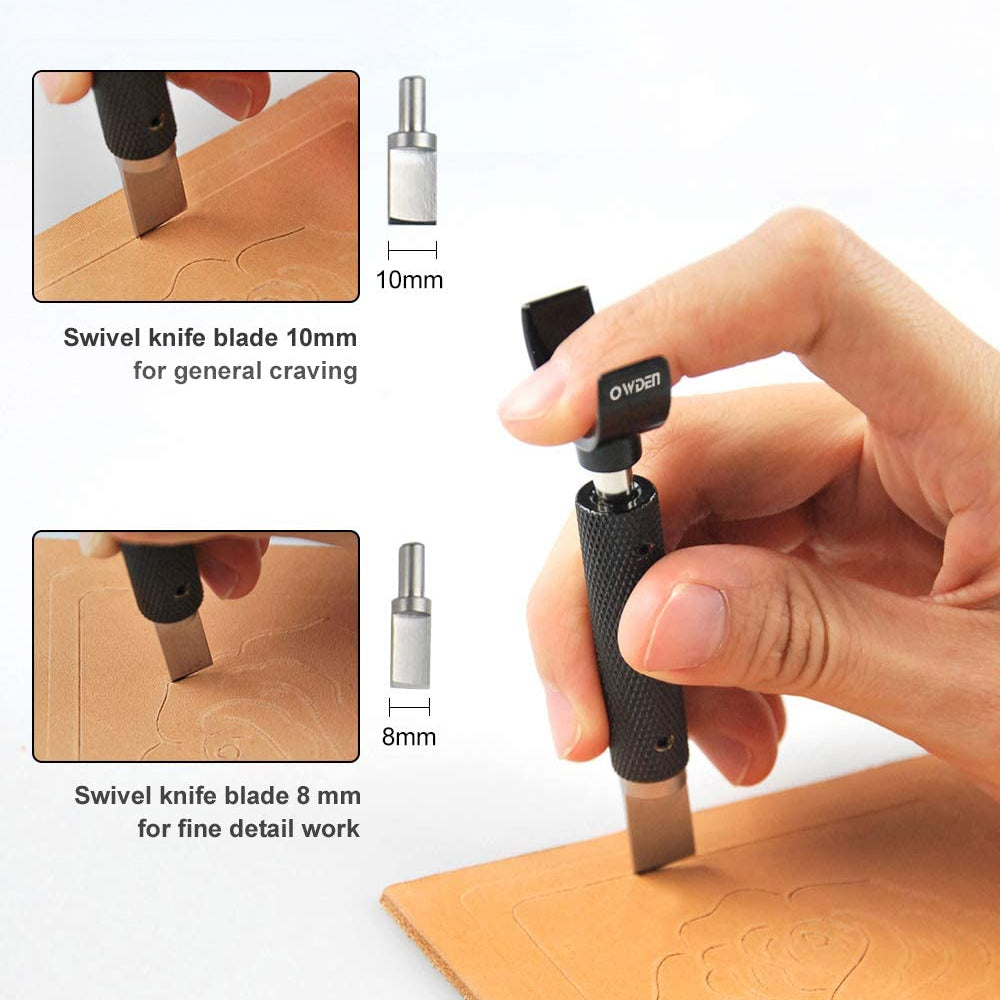 10mm

Swivel knife blade 10mm
for general craving

OWDEN

8mm

Swivel knife blade 8 mm
for fine detail work